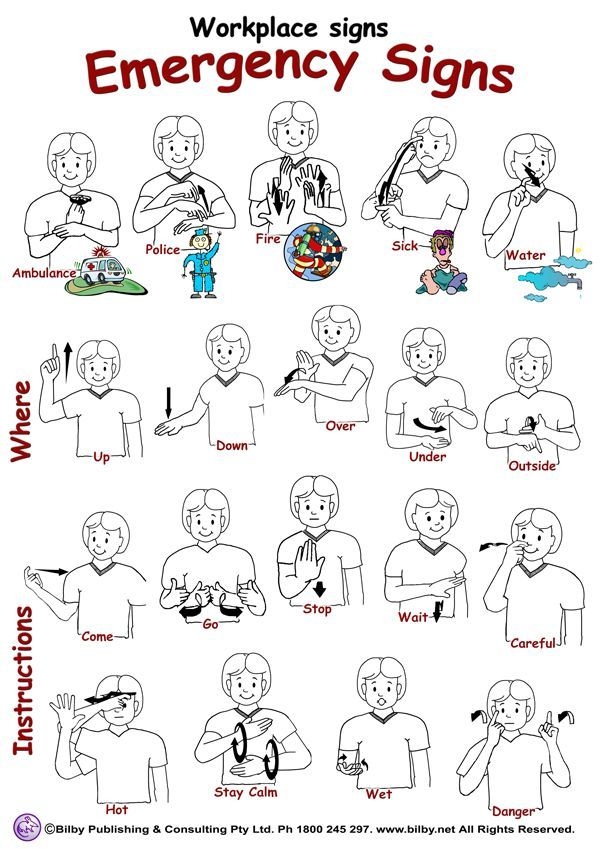 Workplace signs
Emergency Signs

Ambulance
Police
Fire
Sick
Water

Where

Up
Down
Over
Under
Outside

Instructions

Come
Go
Stop
Wait
Careful

Hot
Stay Calm
Wet
Danger

©Bilby Publishing & Consulting Pty Ltd. Ph 1800 245 297. www.bilby.net All Rights Reserved.