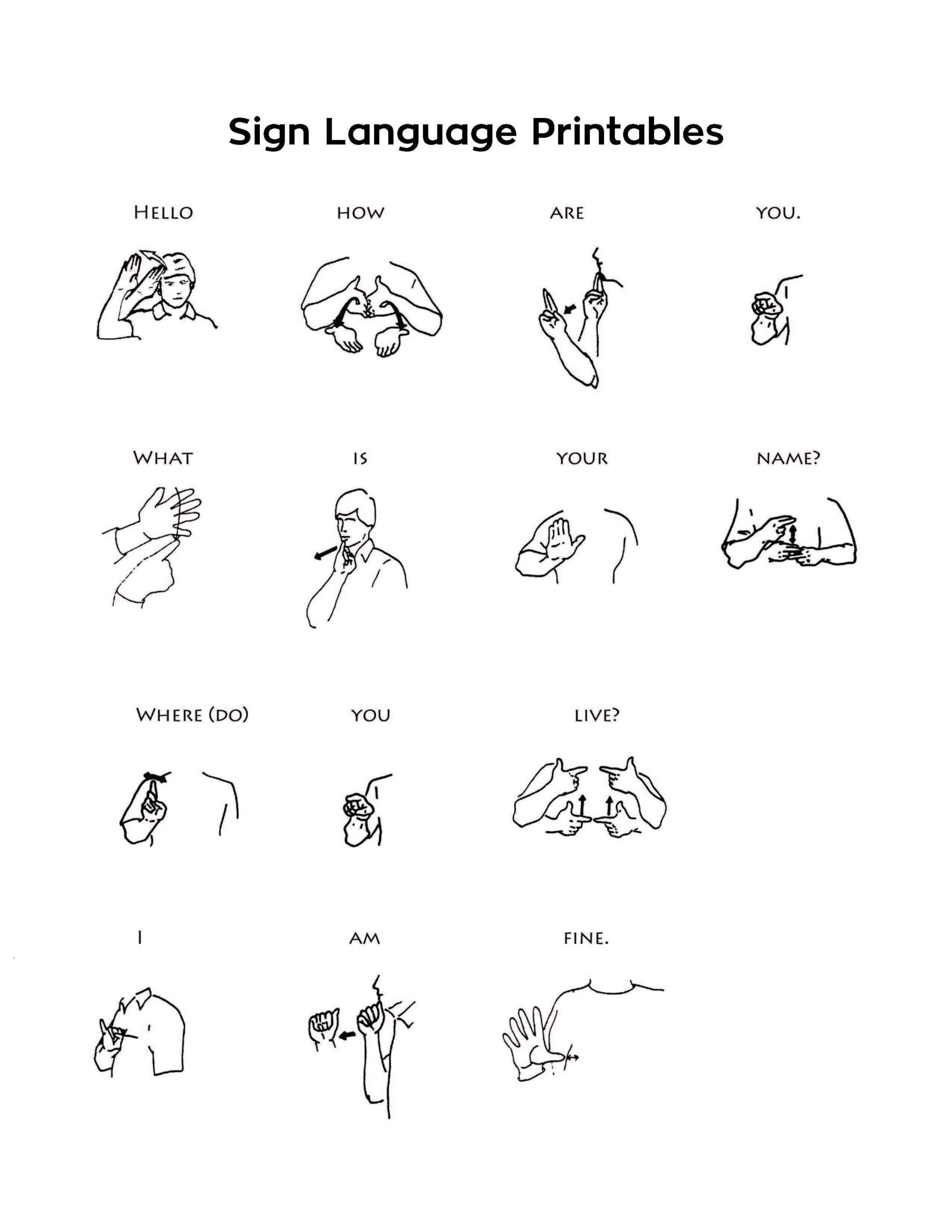 Sign Language Printables

HELLO

HOW

ARE

YOU.

WHAT

IS

YOUR

NAME?

WHERE (DO)

YOU

LIVE?

I

AM

FINE.